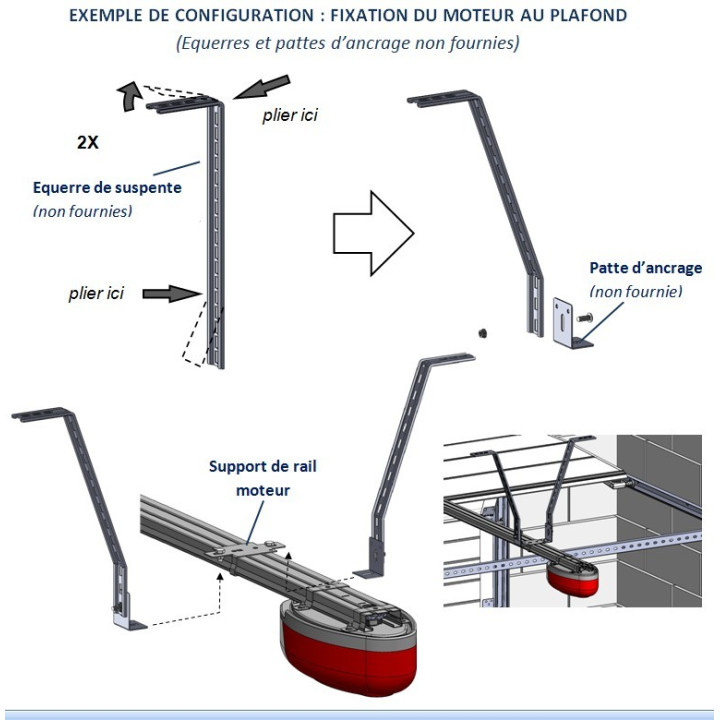 EXEMPLE DE CONFIGURATION : FIXATION DU MOTEUR AU PLAFOND
(Equerres et pattes d'ancrage non fournies)

plier ici

2X

Equerre de suspente
(non fournies)

plier ici

Patte d'ancrage
(non fournie)

Support de rail moteur