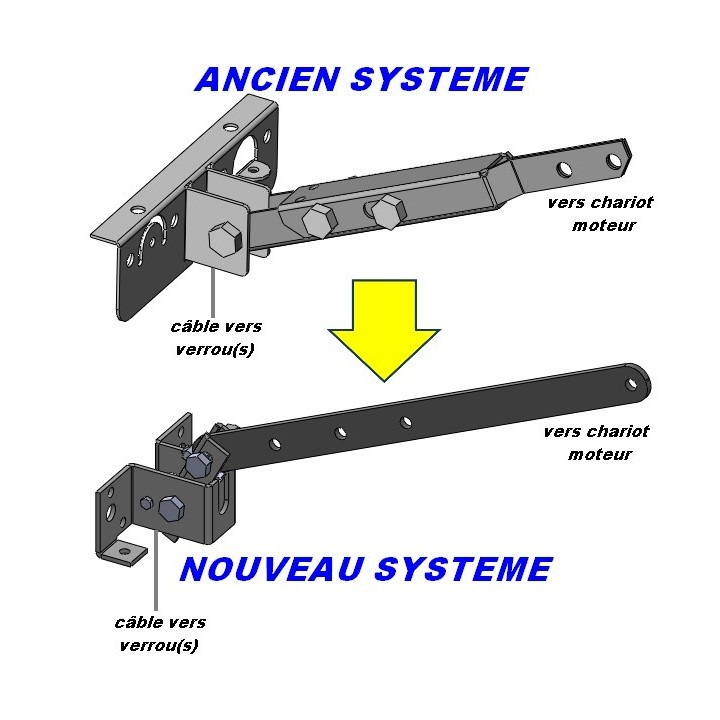 ANCIEN SYSTEME

vers chariot moteur

câble vers verrou(s)

vers chariot moteur

NOUVEAU SYSTEME

câble vers verrou(s)