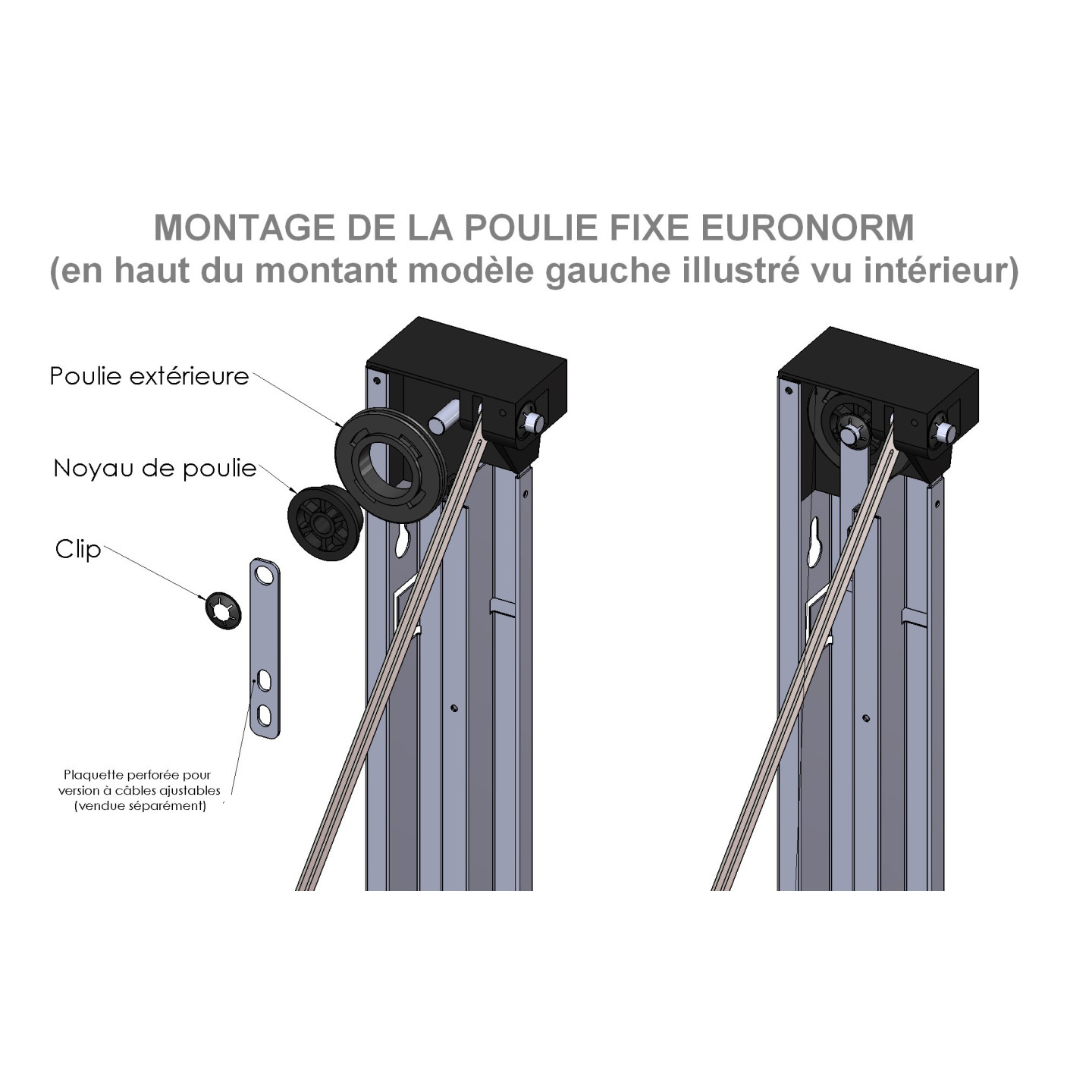 MONTAGE DE LA POULIE FIXE EURONORM
(en haut du montant modèle gauche illustré vu intérieur)

Poulie extérieure

Noyau de poulie

Clip

Plaquette perforée pour version à câbles ajustables (vendue séparément)