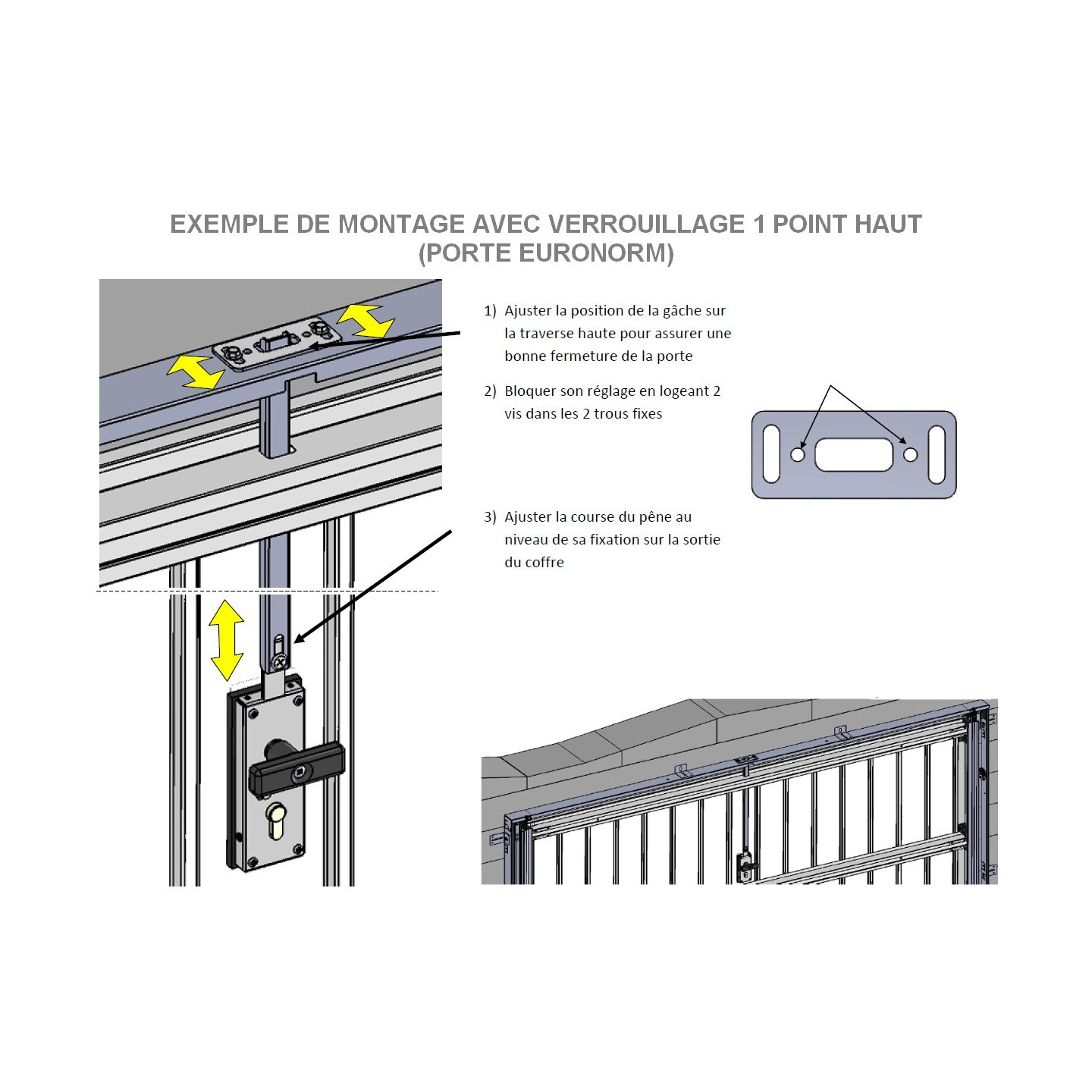 EXEMPLE DE MONTAGE AVEC VERROUILLAGE 1 POINT HAUT
(PORTE EURONORM)

1) Ajuster la position de la gâche sur la traverse haute pour assurer une bonne fermeture de la porte

2) Bloquer son réglage en logeant 2 vis dans les 2 trous fixes

3) Ajuster la course du pêne au niveau de sa fixation sur la sortie du coffre