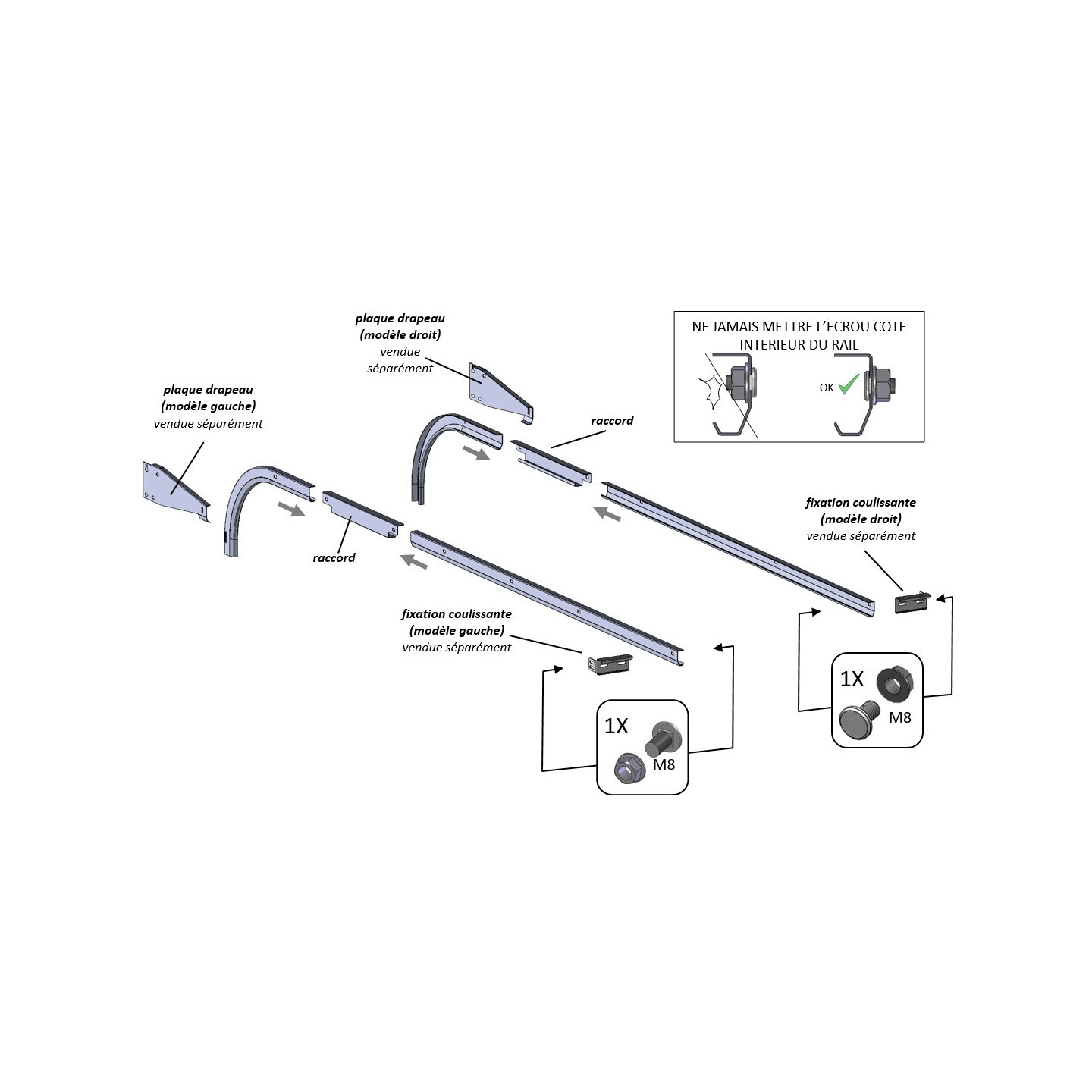 plaque drapeau
(modèle droit)
vendue séparément

NE JAMAIS METTRE L'ECROU COTE INTERIEUR DU RAIL

OK

plaque drapeau
(modèle gauche)
vendue séparément

raccord

raccord

fixation coulissante
(modèle droit)
vendue séparément

fixation coulissante
(modèle gauche)
vendue séparément

1X
M8

1X
M8