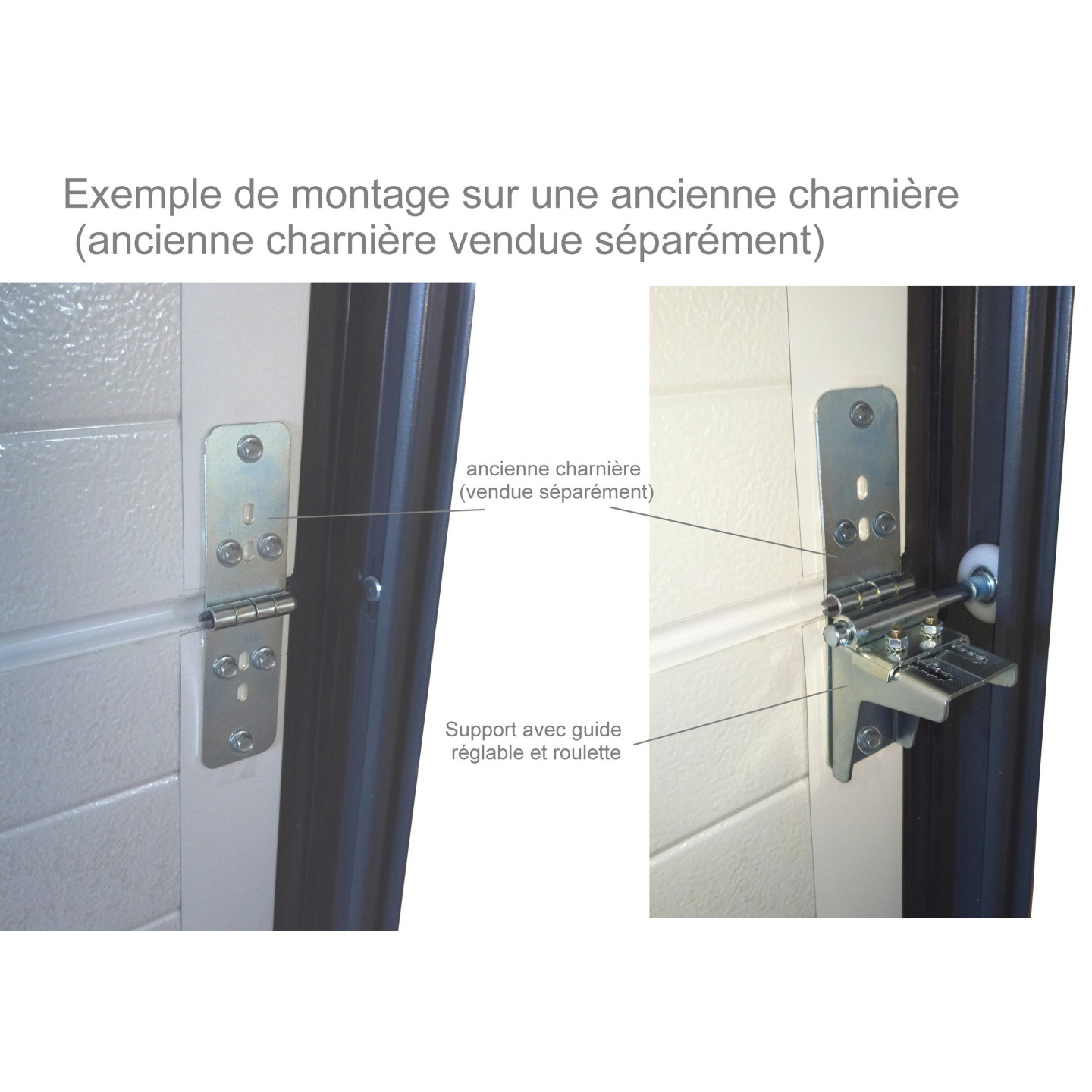 Exemple de montage sur une ancienne charnière
(ancienne charnière vendue séparément)

ancienne charnière
(vendue séparément)

Support avec guide
réglable et roulette