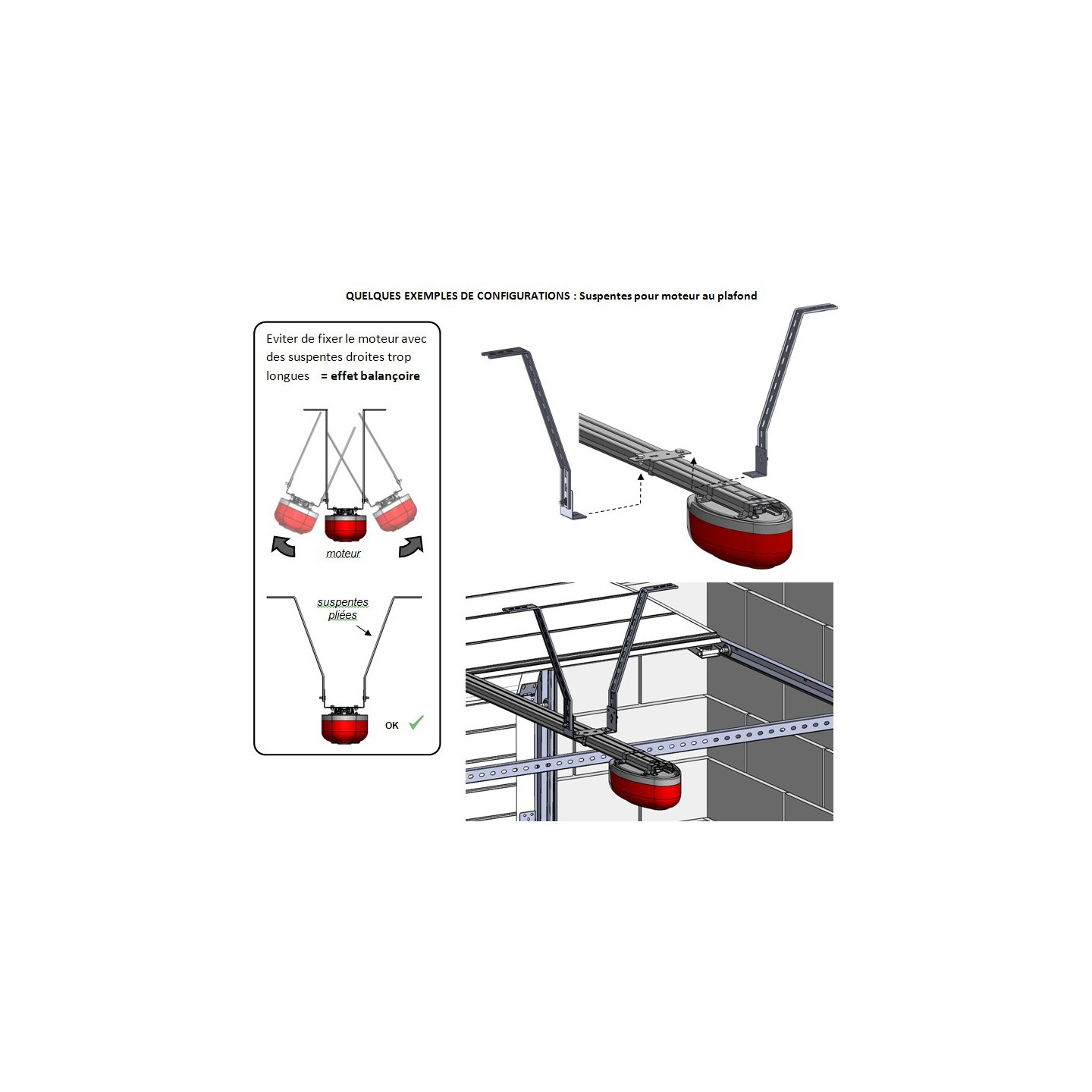 QUELQUES EXEMPLES DE CONFIGURATIONS : Suspentes pour moteur au plafond

Eviter de fixer le moteur avec des suspentes droites trop longues = effet balançoire

moteur

suspentes pliées

OK