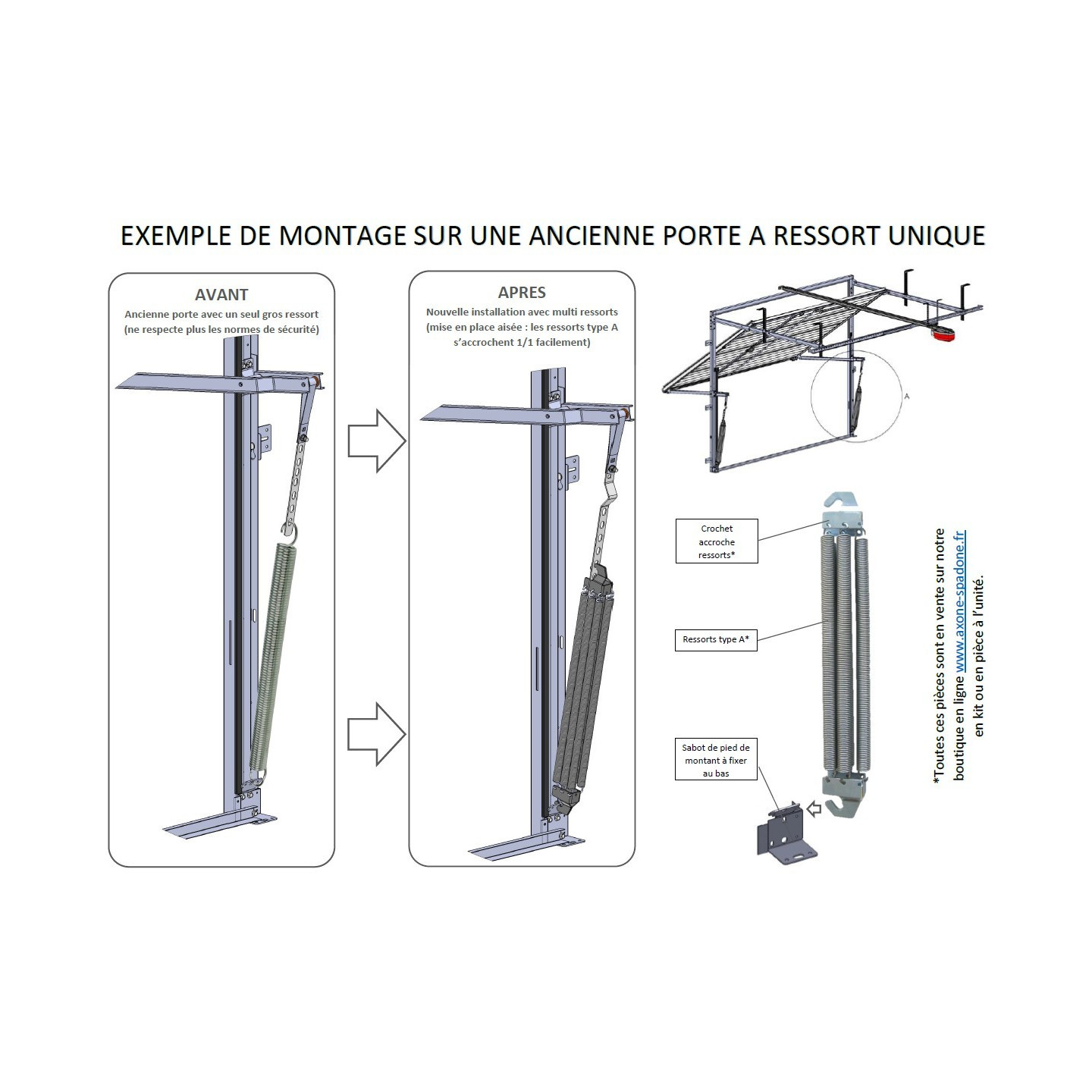 EXEMPLE DE MONTAGE SUR UNE ANCIENNE PORTE A RESSORT UNIQUE

AVANT
Ancienne porte avec un seul gros ressort (ne respecte plus les normes de sécurité)

APRES
Nouvelle installation avec multi ressorts (mise en place aisée : les ressorts type A s'accrochent 1/1 facilement)

A

Crochet accroche ressorts*

Ressorts type A*

Sabot de pied de montant à fixer au bas

*Toutes ces pièces sont en vente sur notre boutique en ligne www.axone-spadone.fr en kit ou en pièce à l'unité.